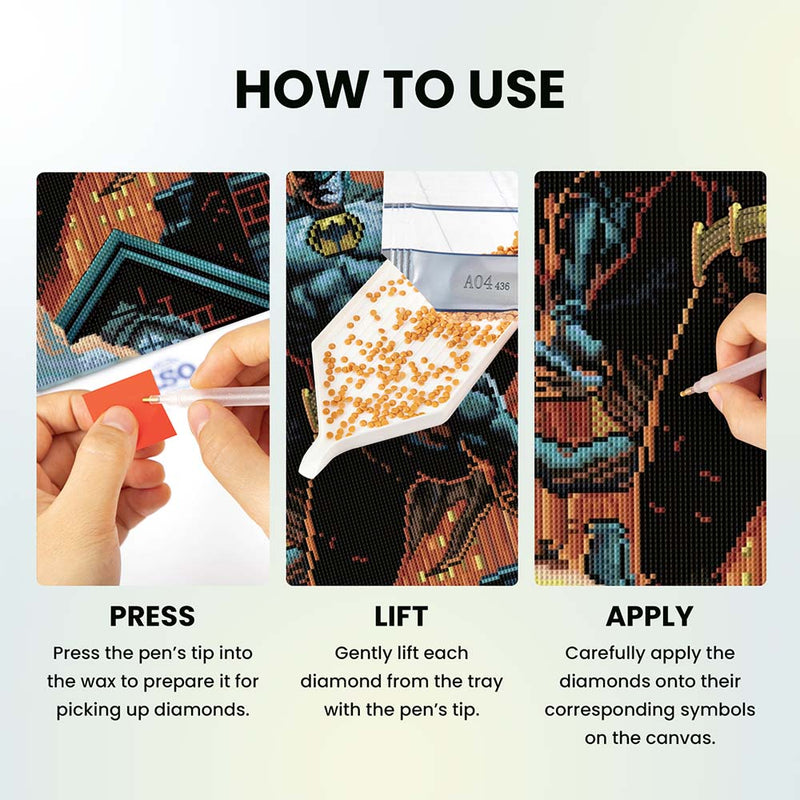 HOW TO USE

SO

A04 436

PRESS

Press the pen's tip into the wax to prepare it for picking up diamonds.

LIFT

Gently lift each diamond from the tray with the pen's tip.

APPLY

Carefully apply the diamonds onto their corresponding symbols on the canvas.